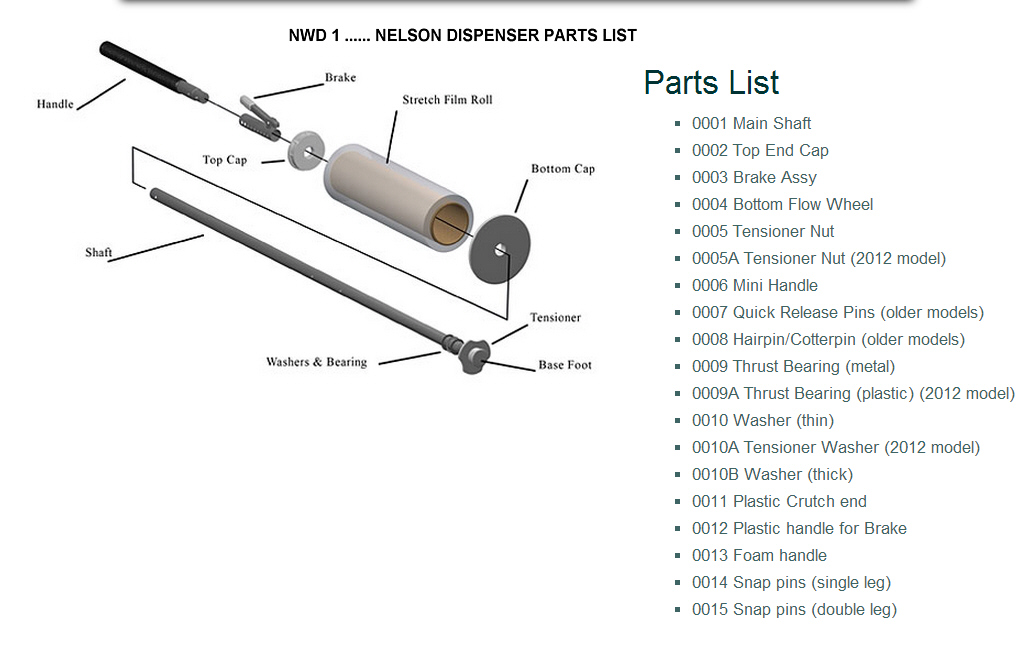 NWD 1 ...... NELSON DISPENSER PARTS LIST

Handle
Brake
Stretch Film Roll
Top Cap
Bottom Cap
Shaft
Tensioner
Washers & Bearing
Base Foot

Parts List

- 0001 Main Shaft
- 0002 Top End Cap
- 0003 Brake Assy
- 0004 Bottom Flow Wheel
- 0005 Tensioner Nut
- 0005A Tensioner Nut (2012 model)
- 0006 Mini Handle
- 0007 Quick Release Pins (older models)
- 0008 Hairpin/Cotterpin (older models)
- 0009 Thrust Bearing (metal)
- 0009A Thrust Bearing (plastic) (2012 model)
- 0010 Washer (thin)
- 0010A Tensioner Washer (2012 model)
- 0010B Washer (thick)
- 0011 Plastic Crutch end
- 0012 Plastic handle for Brake
- 0013 Foam handle
- 0014 Snap pins (single leg)
- 0015 Snap pins (double leg)